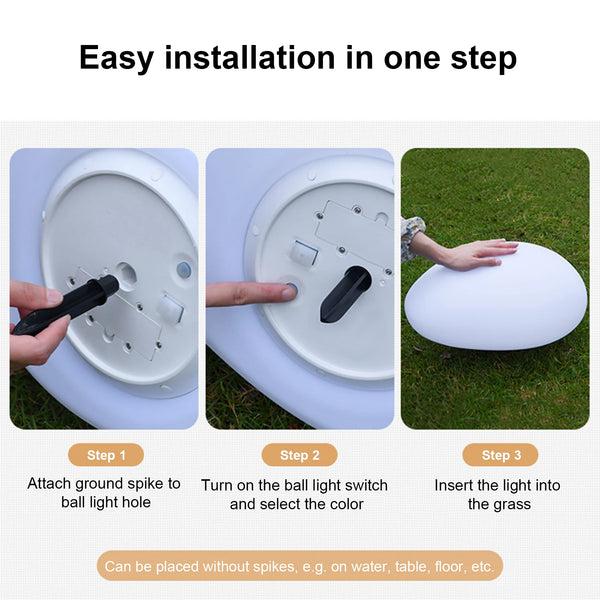 Easy installation in one step

Step 1

Attach ground spike to ball light hole

Step 2

Turn on the ball light switch and select the color

Step 3

Insert the light into the grass

Can be placed without spikes, e.g. on water, table, floor, etc.