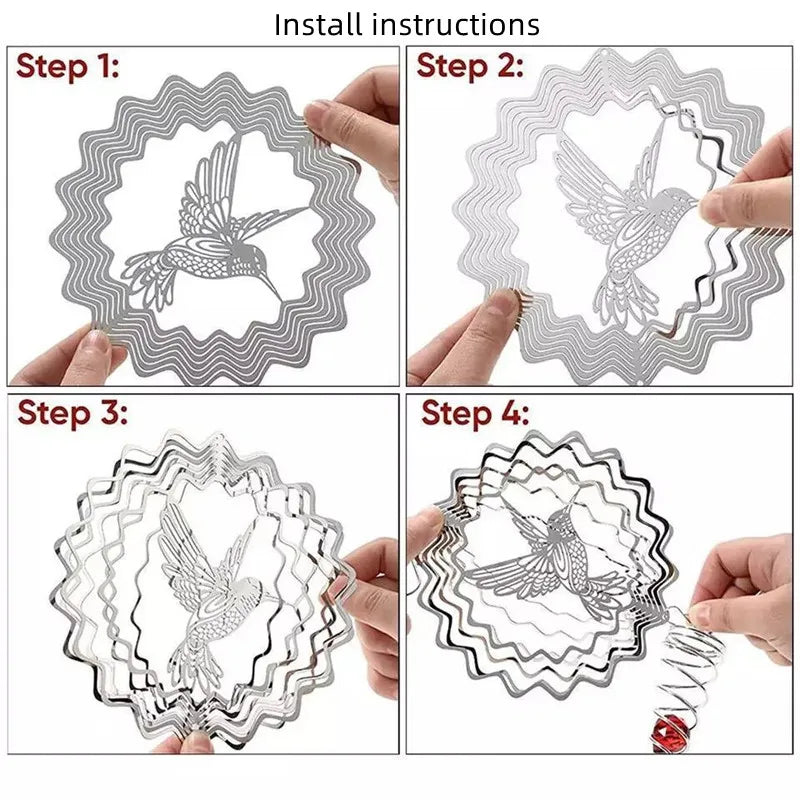 Install instructions

Step 1:

Step 2:

Step 3:

Step 4: