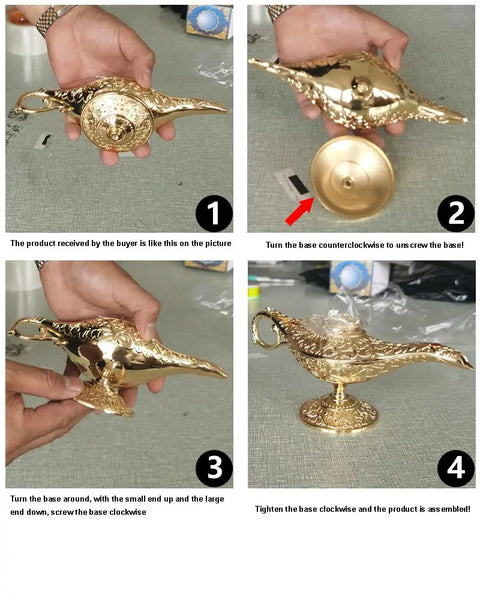 1

The product received by the buyer is like this on the picture

2

Turn the base counterclockwise to unscrew the base!

3

Turn the base around, with the small end up and the large end down, screw the base clockwise

4

Tighten the base clockwise and the product is assembled!