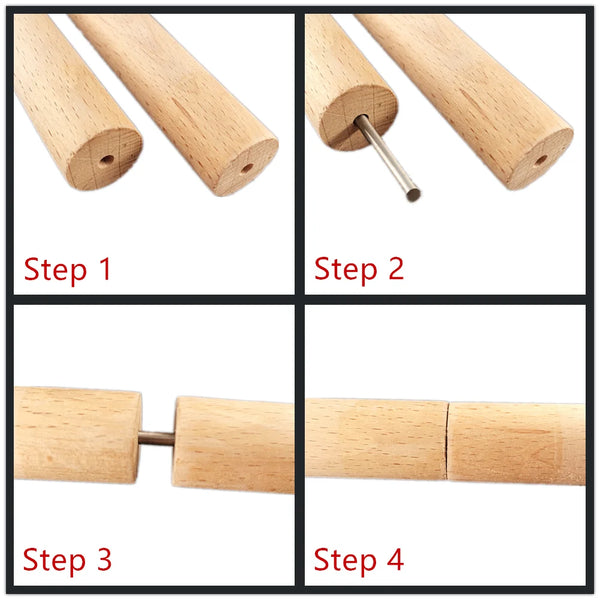 Step 1

Step 2

Step 3

Step 4